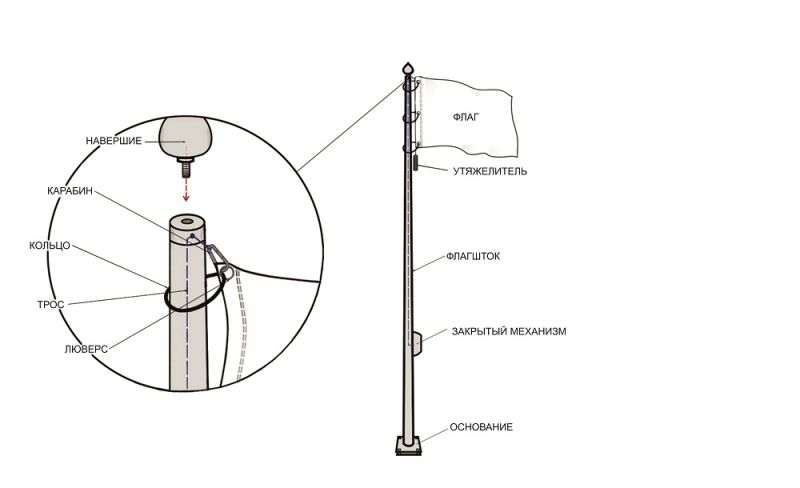 НАВЕРШИЕ
КАРАБИН
КОЛЬЦО
ТРОС
ЛЮВЕРС
ФЛАГ
УТЯЖЕЛИТЕЛЬ
ФЛАГШТОК
ЗАКРЫТЫЙ МЕХАНИЗМ
ОСНОВАНИЕ